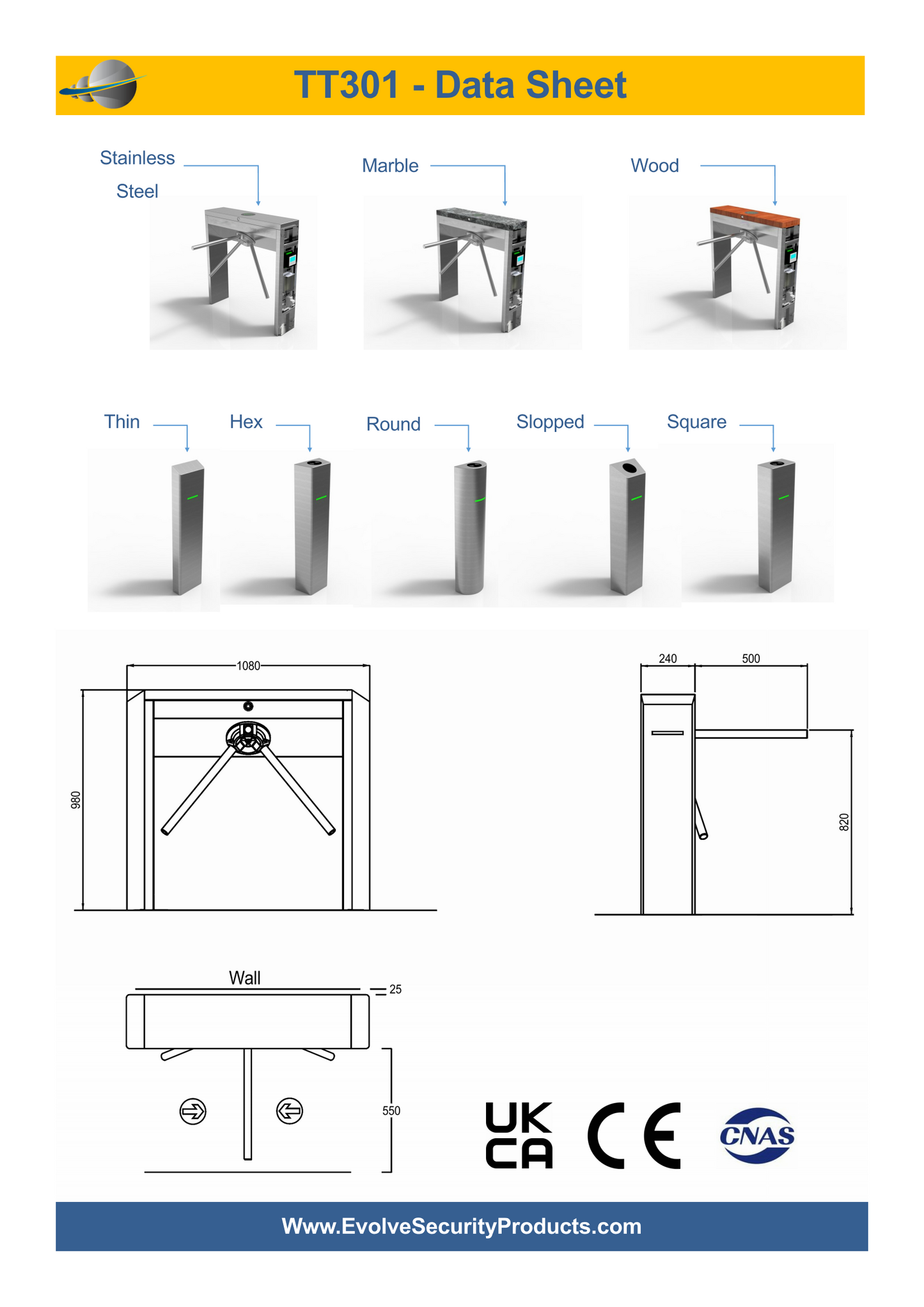 TT301 - Data Sheet

Stainless Steel

Marble

Wood

Thin

Hex

Round

Slopped

Square

1080

980

240

500

820

Wall

25

550

UK CA

CE

CNAS

Www.EvolveSecurityProducts.com