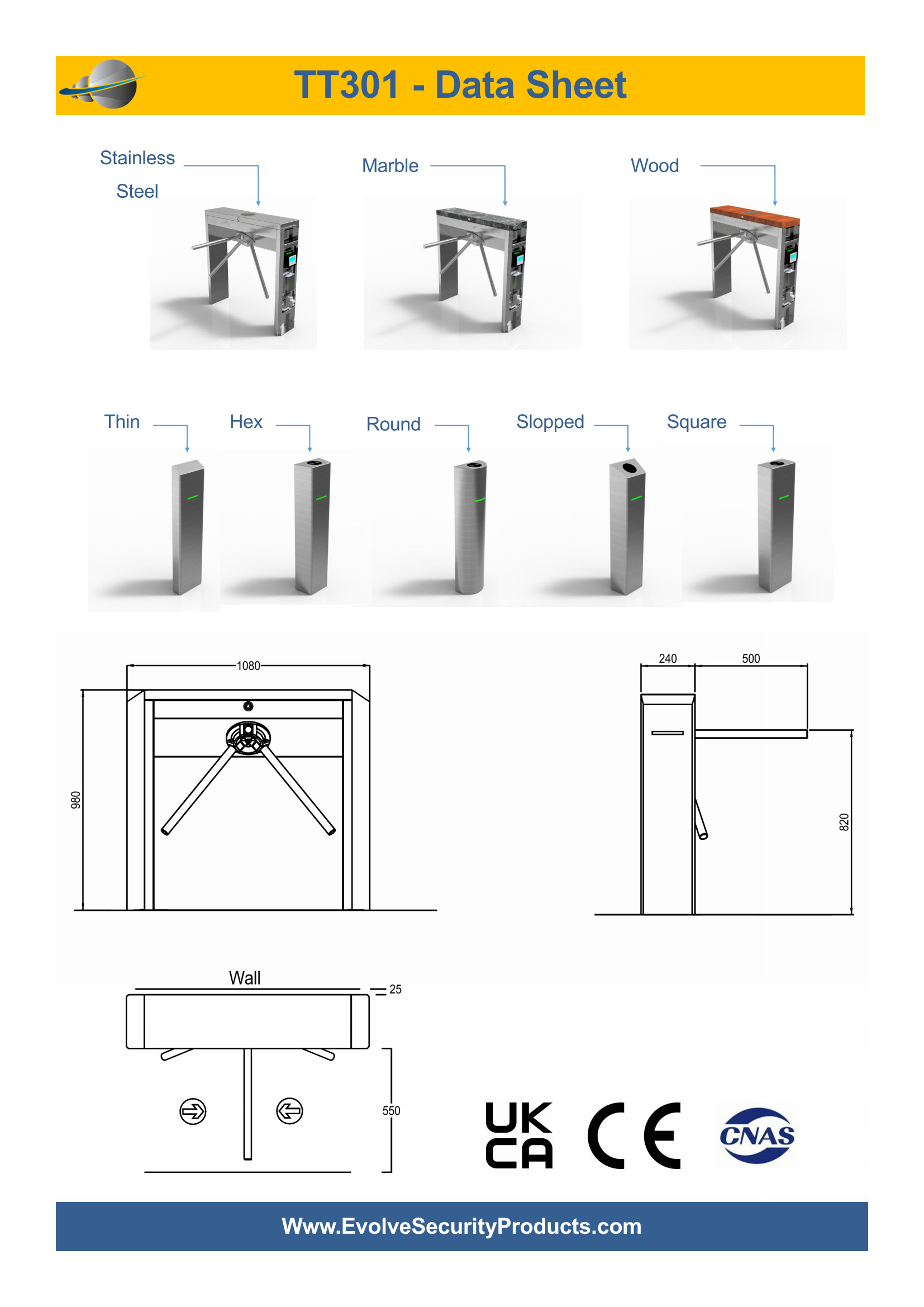 TT301 - Data Sheet

Stainless Steel

Marble

Wood

Thin

Hex

Round

Slopped

Square

1080

980

240

500

820

Wall

25

550

UK CA

CE

CNAS

Www.EvolveSecurityProducts.com